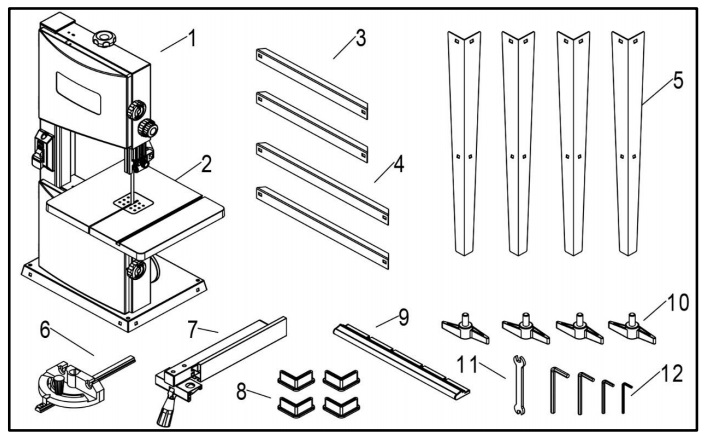 1
2
3
4
5
6
7
8
9
10
11
12