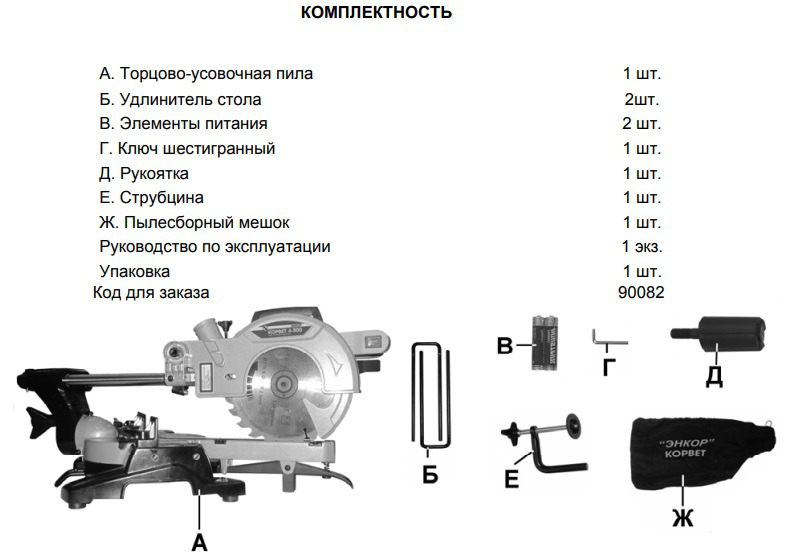 КОМПЛЕКТНОСТЬ

| | |
|---|---|
| А. Торцово-усовочная пила | 1 шт. |
| Б. Удлинитель стола | 2шт. |
| В. Элементы питания | 2 шт. |
| Г. Ключ шестигранный | 1 шт. |
| Д. Рукоятка | 1 шт. |
| Е. Струбцина | 1 шт. |
| Ж. Пылесборный мешок | 1 шт. |
| Руководство по эксплуатации | 1 экз. |
| Упаковка | 1 шт. |
| Код для заказа | 90082 |

КОРВЕТ 4-500

В

Г

Д

Б

Е

"ЭНКОР" КОРВЕТ

Ж

А