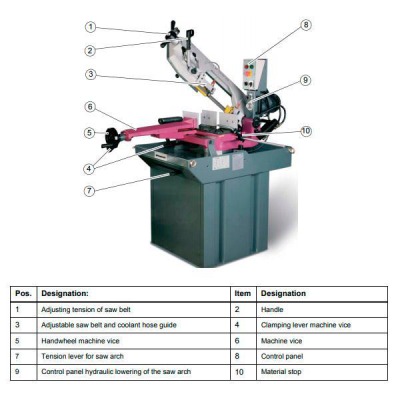 1
2
3
6
5
4
7
8
9
10

| Pos. | Designation: | Item | Designation |
|---|---|---|---|
| 1 | Adjusting tension of saw belt | 2 | Handle |
| 3 | Adjustable saw belt and coolant hose guide | 4 | Clamping lever machine vice |
| 5 | Handwheel machine vice | 6 | Machine vice |
| 7 | Tension lever for saw arch | 8 | Control panel |
| 9 | Control panel hydraulic lowering of the saw arch | 10 | Material stop |